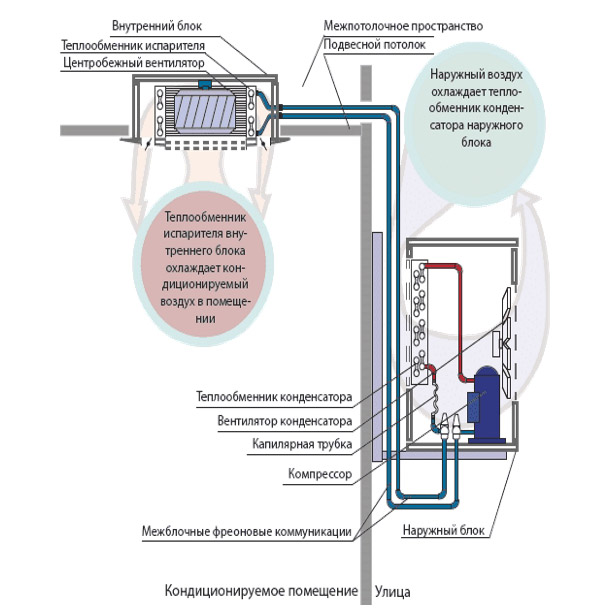 Внутренний блок
Теплообменник испарителя
Центробежный вентилятор

Межпотолочное пространство
Подвесной потолок

Наружный воздух охлаждает теплообменник конденсатора наружного блока

Теплообменник испарителя внутреннего блока охлаждает кондиционируемый воздух в помещении

Теплообменник конденсатора
Вентилятор конденсатора
Капилярная трубка
Компрессор
Межблочные фреоновые коммуникации
Наружный блок

Кондиционируемое помещение
Улица